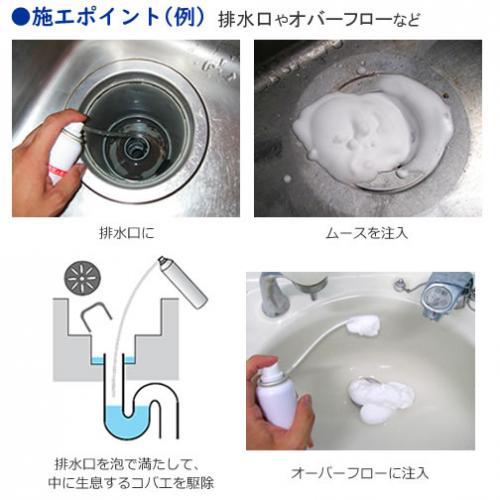 ●施工ポイント（例） 排水口やオバーフローなど

排水口に

ムースを注入

排水口を泡で満たして、
中に生息するコバエを駆除

オーバーフローに注入