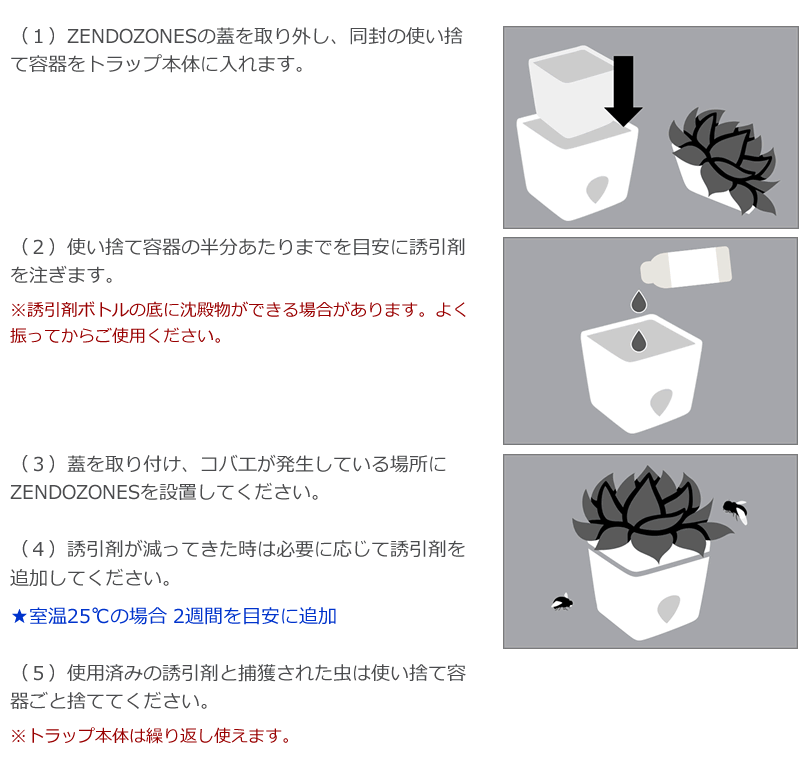 （1）ZENDOZONESの蓋を取り外し、同封の使い捨て容器をトラップ本体に入れます。

（2）使い捨て容器の半分あたりまでを目安に誘引剤を注ぎます。

※誘引剤ボトルの底に沈殿物ができる場合があります。よく振ってからご使用ください。

（3）蓋を取り付け、コバエが発生している場所にZENDOZONESを設置してください。

（4）誘引剤が減ってきた時は必要に応じて誘引剤を追加してください。

★室温25℃の場合 2週間を目安に追加

（5）使用済みの誘引剤と捕獲された虫は使い捨て容器ごと捨ててください。

※トラップ本体は繰り返し使えます。