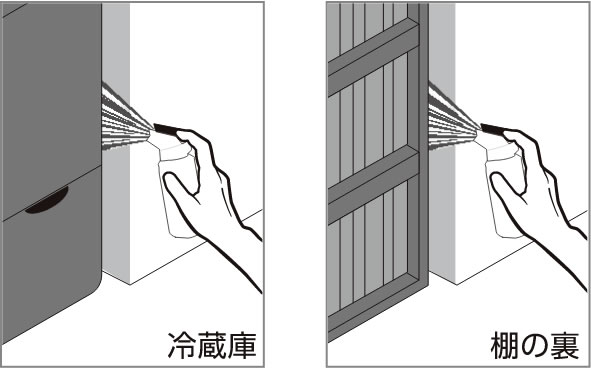 冷蔵庫

棚の裏