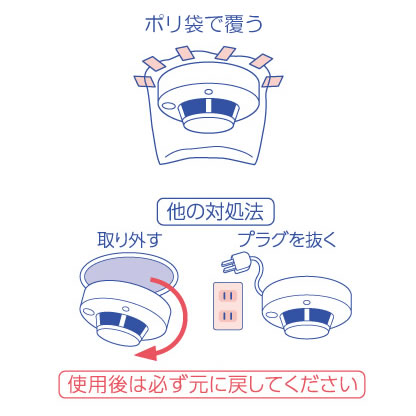 ポリ袋で覆う

他の対処法

取り外す

プラグを抜く

使用後は必ず元に戻してください