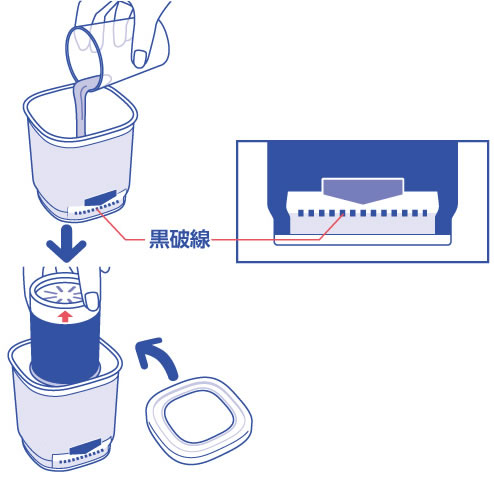 黒破線