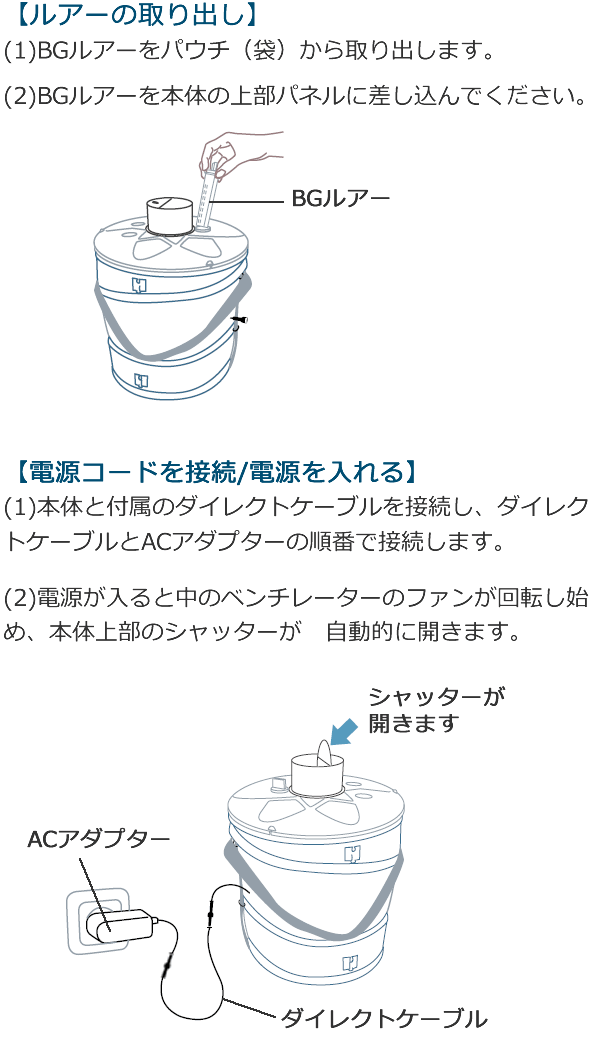 【ルアーの取り出し】
(1)BGルアーをパウチ（袋）から取り出します。

(2)BGルアーを本体の上部パネルに差し込んでください。

BGルアー

【電源コードを接続/電源を入れる】
(1)本体と付属のダイレクトケーブルを接続し、ダイレクトケーブルとACアダプターの順番で接続します。

(2)電源が入ると中のベンチレーターのファンが回転し始め、本体上部のシャッターが　自動的に開きます。

シャッターが開きます

ACアダプター

ダイレクトケーブル