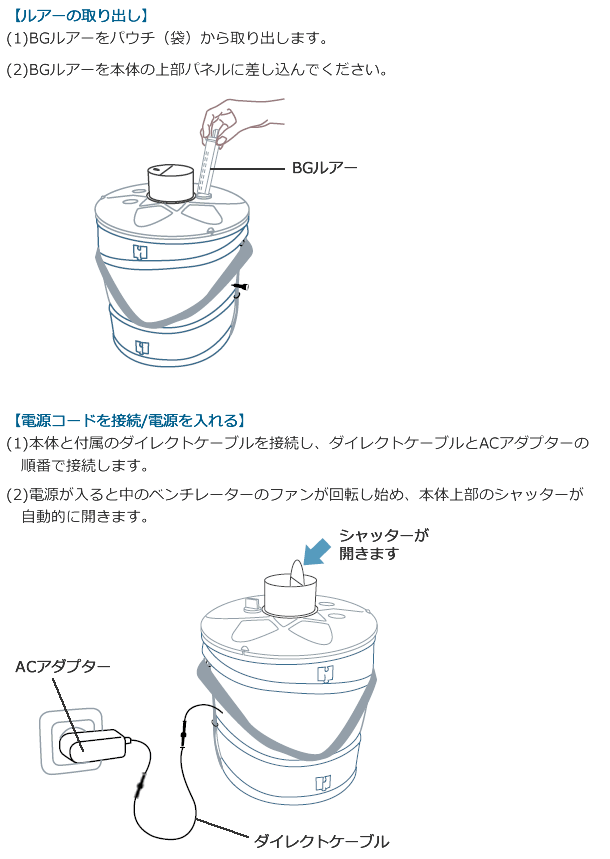 【ルアーの取り出し】
(1)BGルアーをパウチ（袋）から取り出します。
(2)BGルアーを本体の上部パネルに差し込んでください。

BGルアー

【電源コードを接続/電源を入れる】
(1)本体と付属のダイレクトケーブルを接続し、ダイレクトケーブルとACアダプターの順番で接続します。
(2)電源が入ると中のベンチレーターのファンが回転し始め、本体上部のシャッターが自動的に開きます。

シャッターが開きます

ACアダプター

ダイレクトケーブル