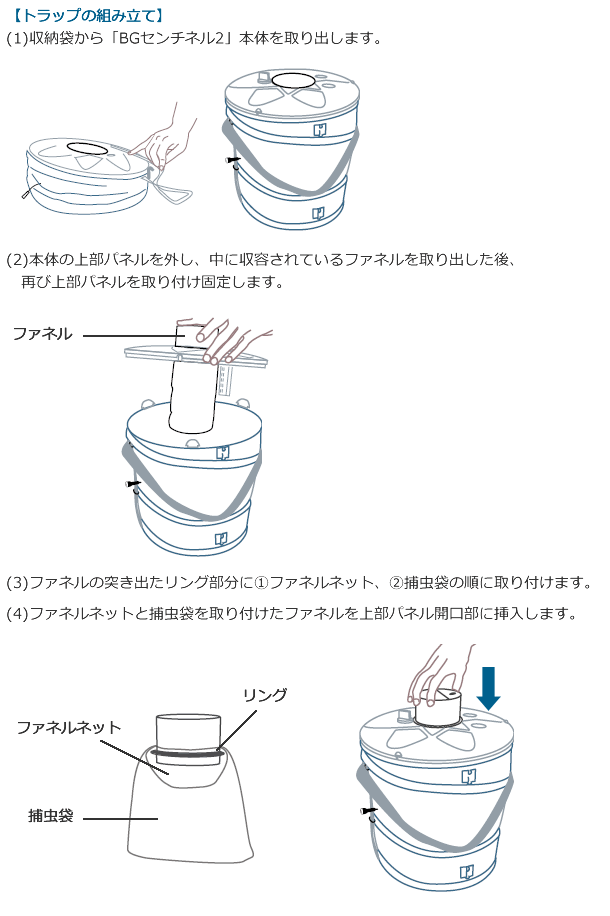 【トラップの組み立て】

(1)収納袋から「BGセンチネル2」本体を取り出します。

(2)本体の上部パネルを外し、中に収容されているファネルを取り出した後、再び上部パネルを取り付け固定します。

ファネル

(3)ファネルの突き出たリング部分に①ファネルネット、②捕虫袋の順に取り付けます。

(4)ファネルネットと捕虫袋を取り付けたファネルを上部パネル開口部に挿入します。

リング

ファネルネット

捕虫袋