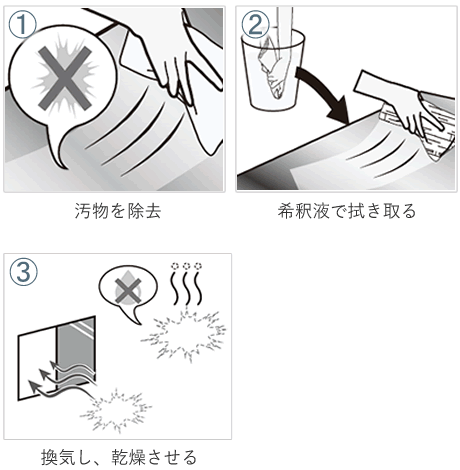 ①
汚物を除去

②
希釈液で拭き取る

③
換気し、乾燥させる