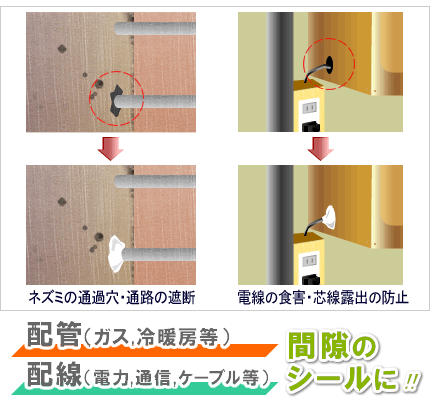 ネズミの通過穴・通路の遮断

電線の食害・芯線露出の防止

配管（ガス,冷暖房等）

配線（電力,通信,ケーブル等）

間隙のシールに!!