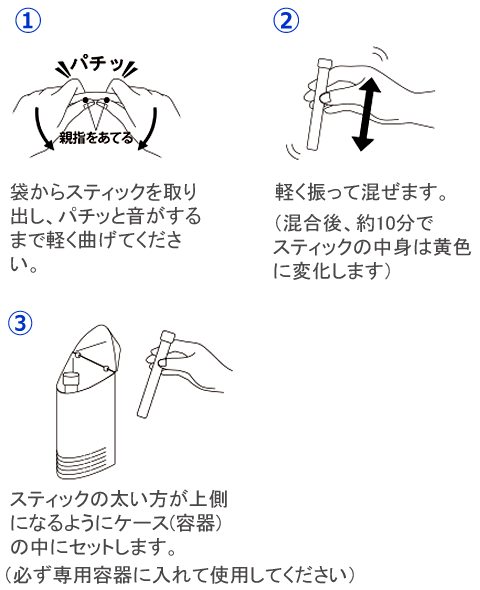 ①

パチッ

親指をあてる

袋からスティックを取り出し、パチッと音がするまで軽く曲げてください。

②

軽く振って混ぜます。
（混合後、約10分でスティックの中身は黄色に変化します）

③

スティックの太い方が上側になるようにケース（容器）の中にセットします。
（必ず専用容器に入れて使用してください）