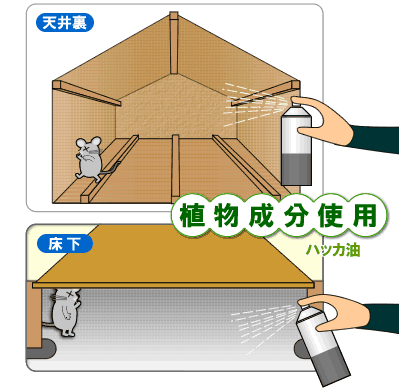 天井裏

植物成分使用

ハッカ油

床下