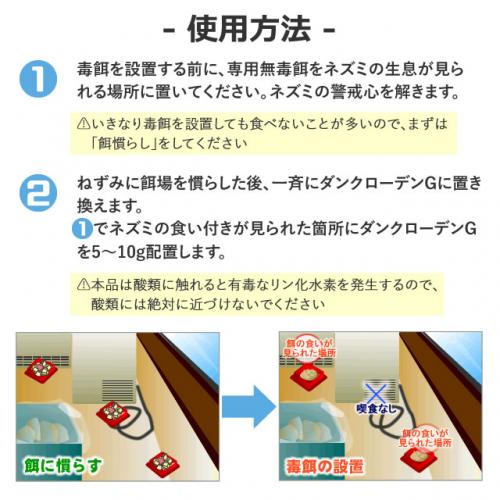 - 使用方法 -

1 毒餌を設置する前に、専用無毒餌をネズミの生息が見られる場所に置いてください。ネズミの警戒心を解きます。

⚠いきなり毒餌を設置しても食べないことが多いので、まずは「餌慣らし」をしてください

2 ねずみに餌場を慣らした後、一斉にダンクローデンGに置き換えます。
1でネズミの食い付きが見られた箇所にダンクローデンGを5～10g配置します。

⚠本品は酸類に触れると有毒なリン化水素を発生するので、酸類には絶対に近づけないでください

餌に慣らす

餌の食いが見られた場所

喫食なし

餌の食いが見られた場所

毒餌の設置