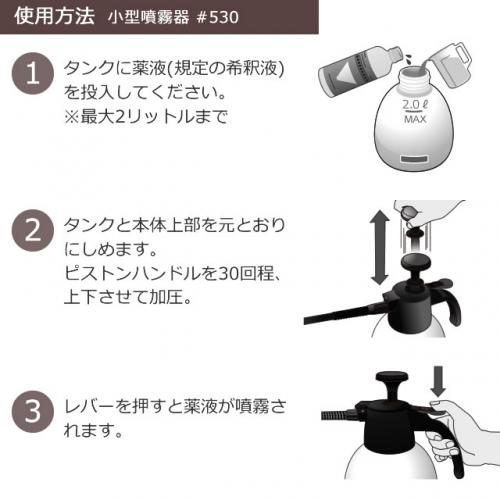 使用方法　小型噴霧器 #530

1
タンクに薬液(規定の希釈液)を投入してください。
※最大2リットルまで

2.0 ℓ
MAX

2
タンクと本体上部を元とおりにしめます。
ピストンハンドルを30回程、上下させて加圧。

3
レバーを押すと薬液が噴霧されます。