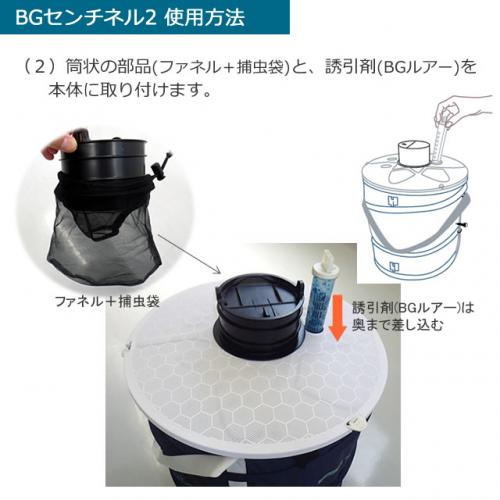 BGセンチネル2 使用方法

（２）筒状の部品(ファネル＋捕虫袋)と、誘引剤(BGルアー)を本体に取り付けます。

ファネル＋捕虫袋

誘引剤(BGルアー)は奥まで差し込む