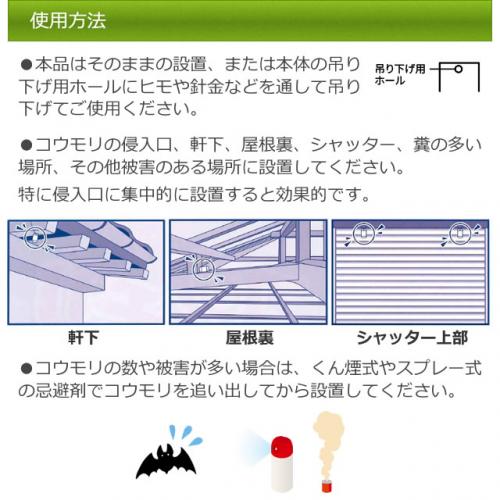 使用方法

●本品はそのままの設置、または本体の吊り下げ用ホールにヒモや針金などを通して吊り下げてご使用ください。

吊り下げ用ホール

●コウモリの侵入口、軒下、屋根裏、シャッター、糞の多い場所、その他被害のある場所に設置してください。

特に侵入口に集中的に設置すると効果的です。

軒下

屋根裏

シャッター上部

●コウモリの数や被害が多い場合は、くん煙式やスプレー式の忌避剤でコウモリを追い出してから設置してください。