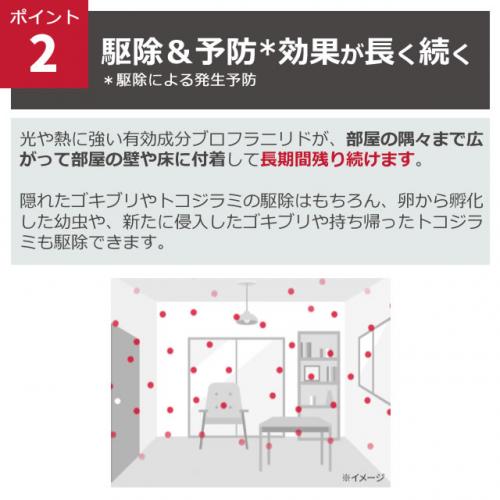 ポイント
2
駆除＆予防＊効果が長く続く
＊駆除による発生予防

光や熱に強い有効成分ブロフラニリドが、部屋の隅々まで広がって部屋の壁や床に付着して長期間残り続けます。

隠れたゴキブリやトコジラミの駆除はもちろん、卵から孵化した幼虫や、新たに侵入したゴキブリや持ち帰ったトコジラミも駆除できます。

※イメージ