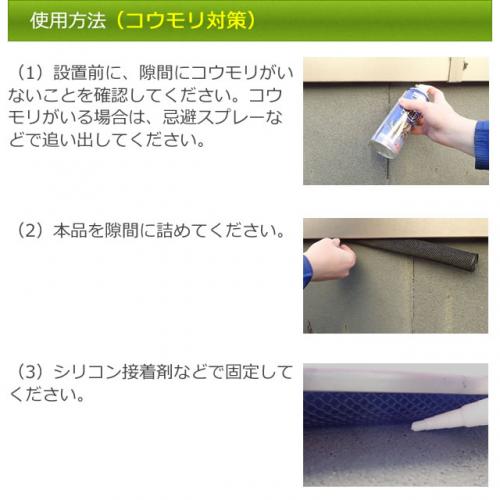 使用方法（コウモリ対策）

（1）設置前に、隙間にコウモリがいないことを確認してください。コウモリがいる場合は、忌避スプレーなどで追い出してください。

（2）本品を隙間に詰めてください。

（3）シリコン接着剤などで固定してください。