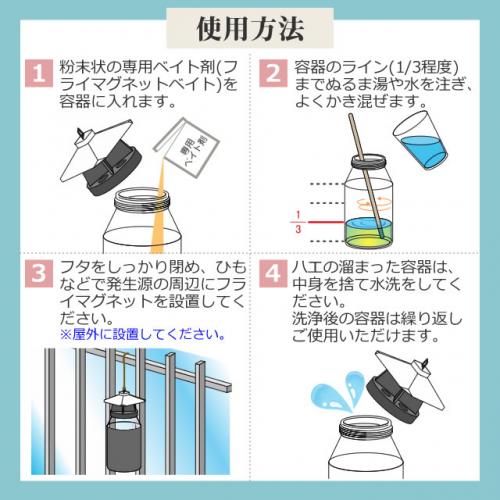 使用方法

1 粉末状の専用ベイト剤(フライマグネットベイト)を容器に入れます。

専用ベイト剤

2 容器のライン(1/3程度)までぬるま湯や水を注ぎ、よくかき混ぜます。

$\frac{1}{3}$

3 フタをしっかり閉め、ひもなどで発生源の周辺にフライマグネットを設置してください。
※屋外に設置してください。

4 ハエの溜まった容器は、中身を捨て水洗をしてください。
洗浄後の容器は繰り返しご使用いただけます。