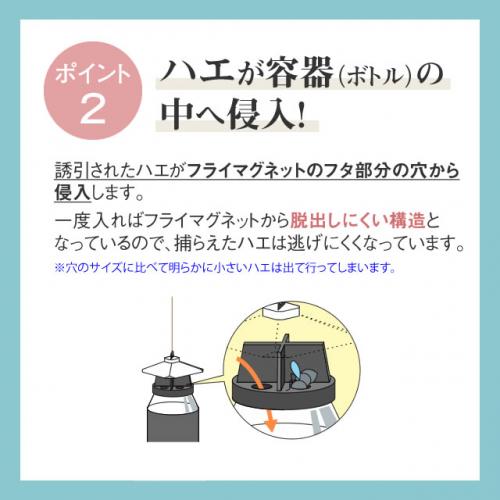 ポイント
2

ハエが容器(ボトル)の中へ侵入!

誘引されたハエがフライマグネットのフタ部分の穴から侵入します。

一度入ればフライマグネットから脱出しにくい構造となっているので、捕らえたハエは逃げにくくなっています。

※穴のサイズに比べて明らかに小さいハエは出て行ってしまいます。