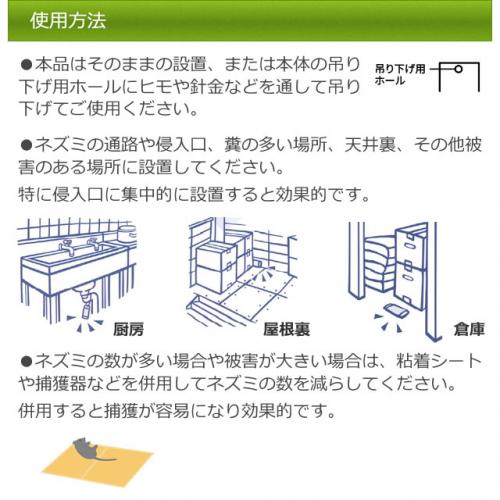 使用方法

●本品はそのままの設置、または本体の吊り下げ用ホールにヒモや針金などを通して吊り下げてご使用ください。

吊り下げ用ホール

●ネズミの通路や侵入口、糞の多い場所、天井裏、その他被害のある場所に設置してください。

特に侵入口に集中的に設置すると効果的です。

厨房

屋根裏

倉庫

●ネズミの数が多い場合や被害が大きい場合は、粘着シートや捕獲器などを併用してネズミの数を減らしてください。

併用すると捕獲が容易になり効果的です。