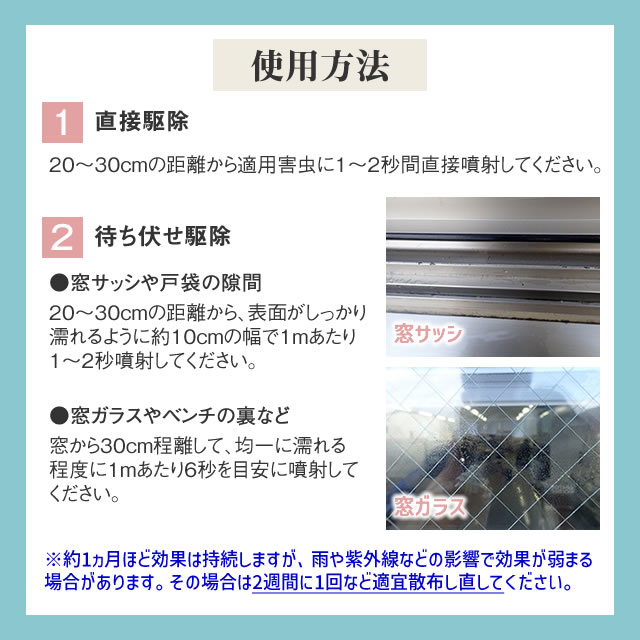 使用方法

1 直接駆除

20～30cmの距離から適用害虫に1～2秒間直接噴射してください。

2 待ち伏せ駆除

●窓サッシや戸袋の隙間

20～30cmの距離から、表面がしっかり濡れるように約10cmの幅で1mあたり1～2秒噴射してください。

窓サッシ

●窓ガラスやベンチの裏など

窓から30cm程離して、均一に濡れる程度に1mあたり6秒を目安に噴射してください。

窓ガラス

※約1ヵ月ほど効果は持続しますが、雨や紫外線などの影響で効果が弱まる場合があります。その場合は2週間に1回など適宜散布し直してください。